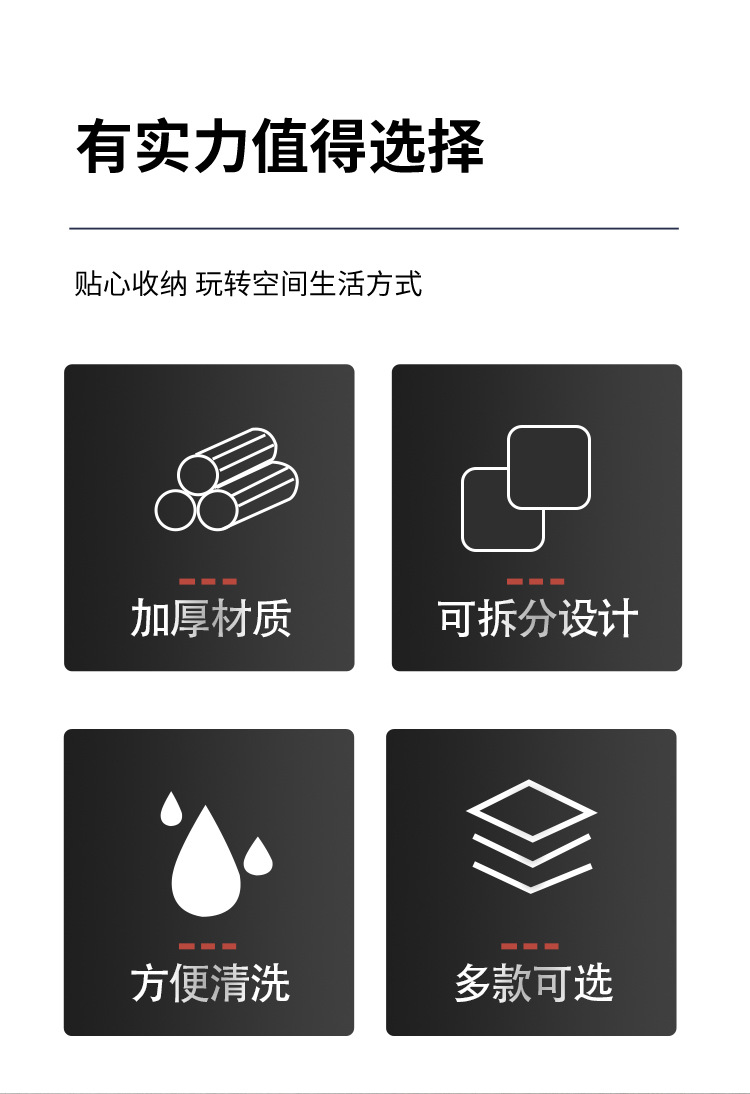 有实力值得选择

贴心收纳 玩转空间生活方式

加厚材质

可拆分设计

方便清洗

多款可选